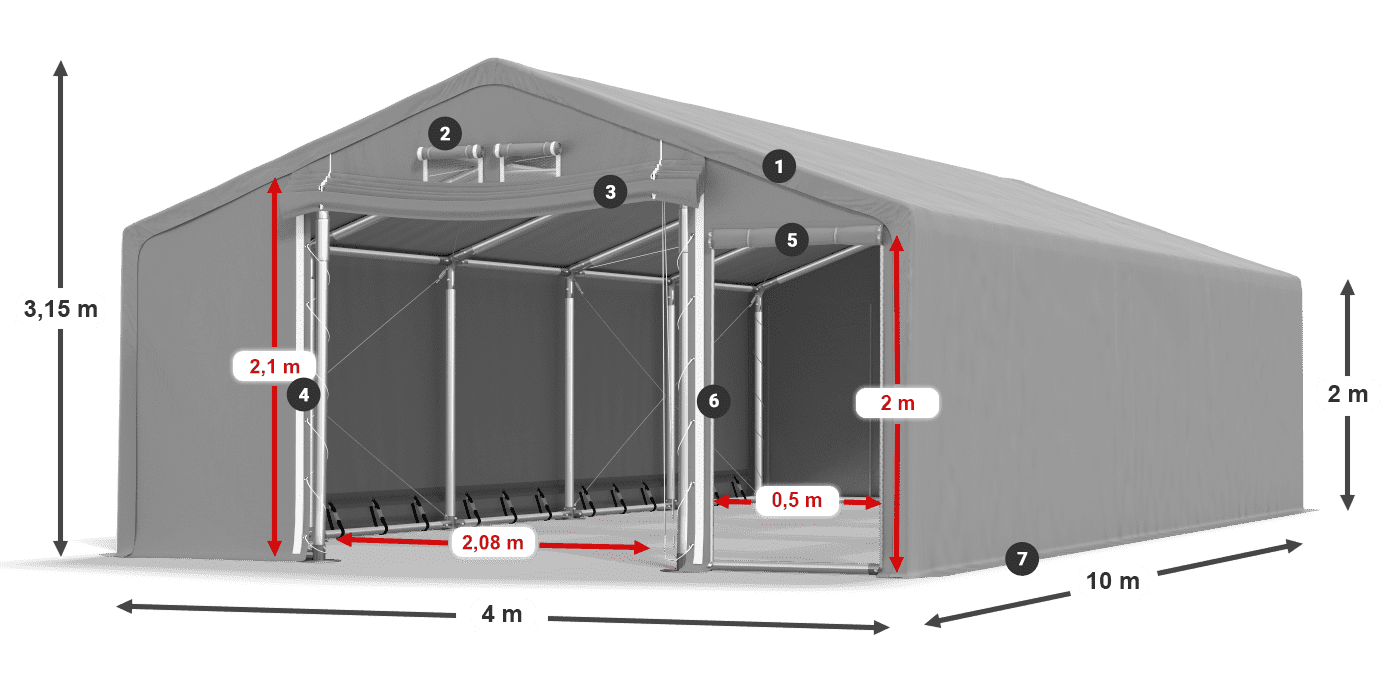 3,15 m
2
1
3
5
2,1 m
4
6
2 m
2 m
0,5 m
2,08 m
7
10 m
4 m