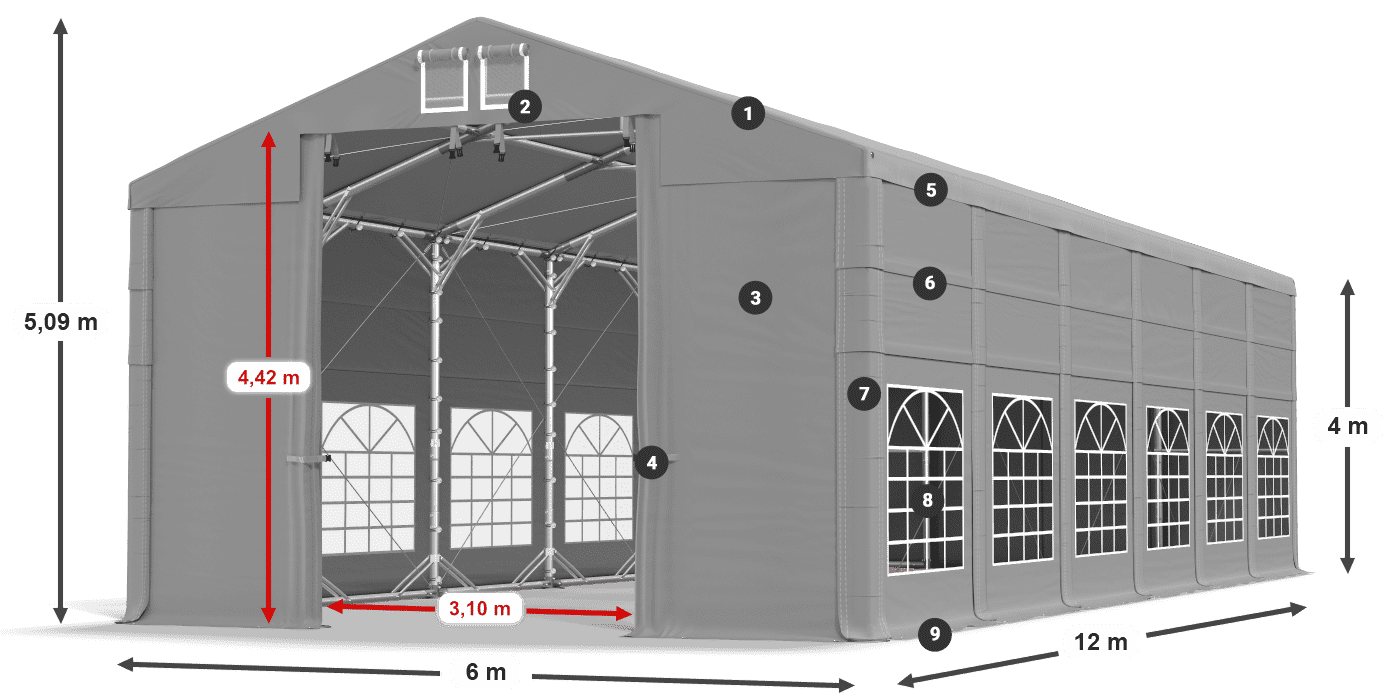 5,09 m
4,42 m
3,10 m
6 m
12 m
4 m
1
2
3
4
5
6
7
8
9