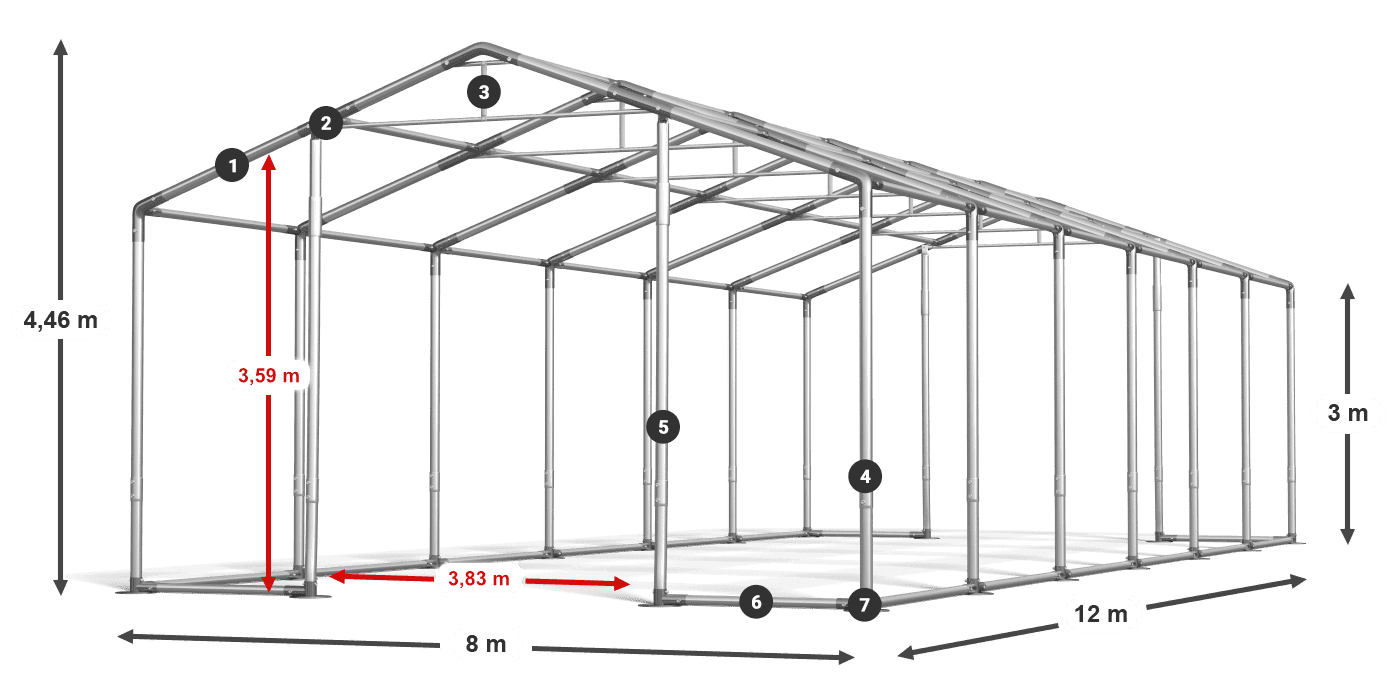 4,46 m
1
2
3
3,59 m
5
4
3 m
3,83 m
6
7
8 m
12 m